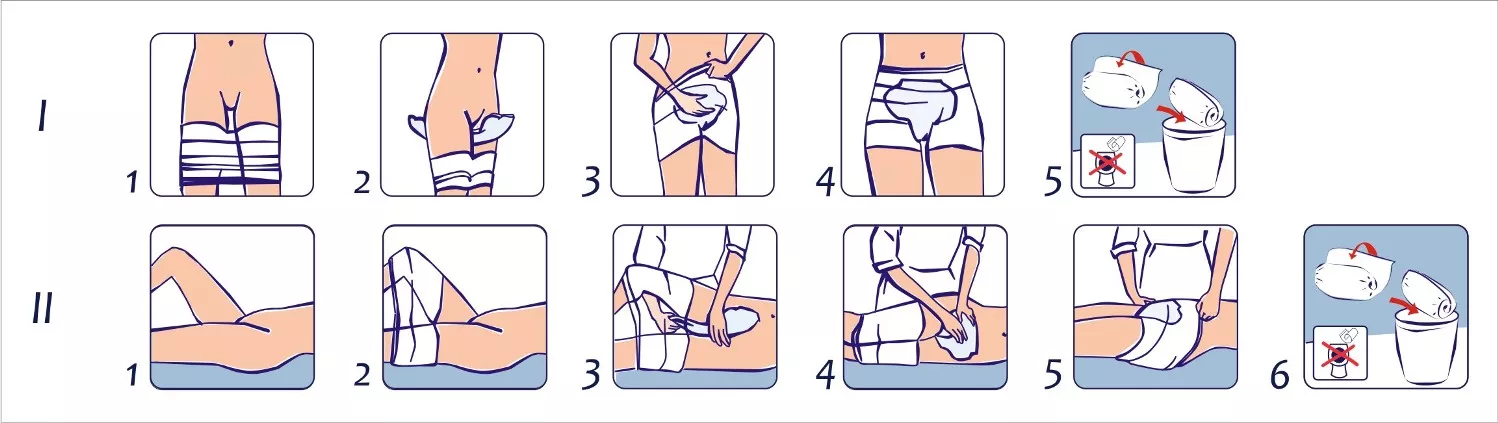 I

1

2

3

4

5

II

1

2

3

4

5

6