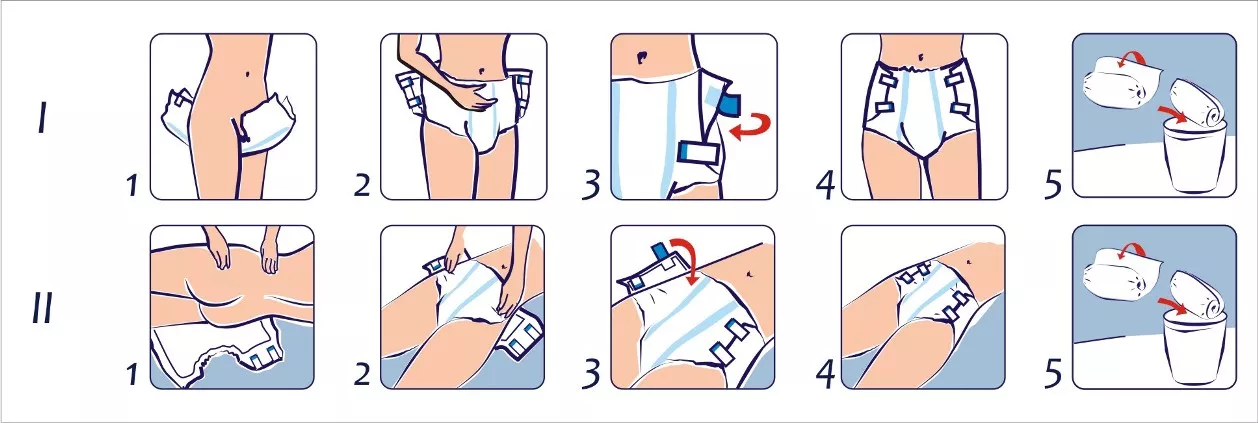 I

1

2

3

4

5

II

1

2

3

4

5